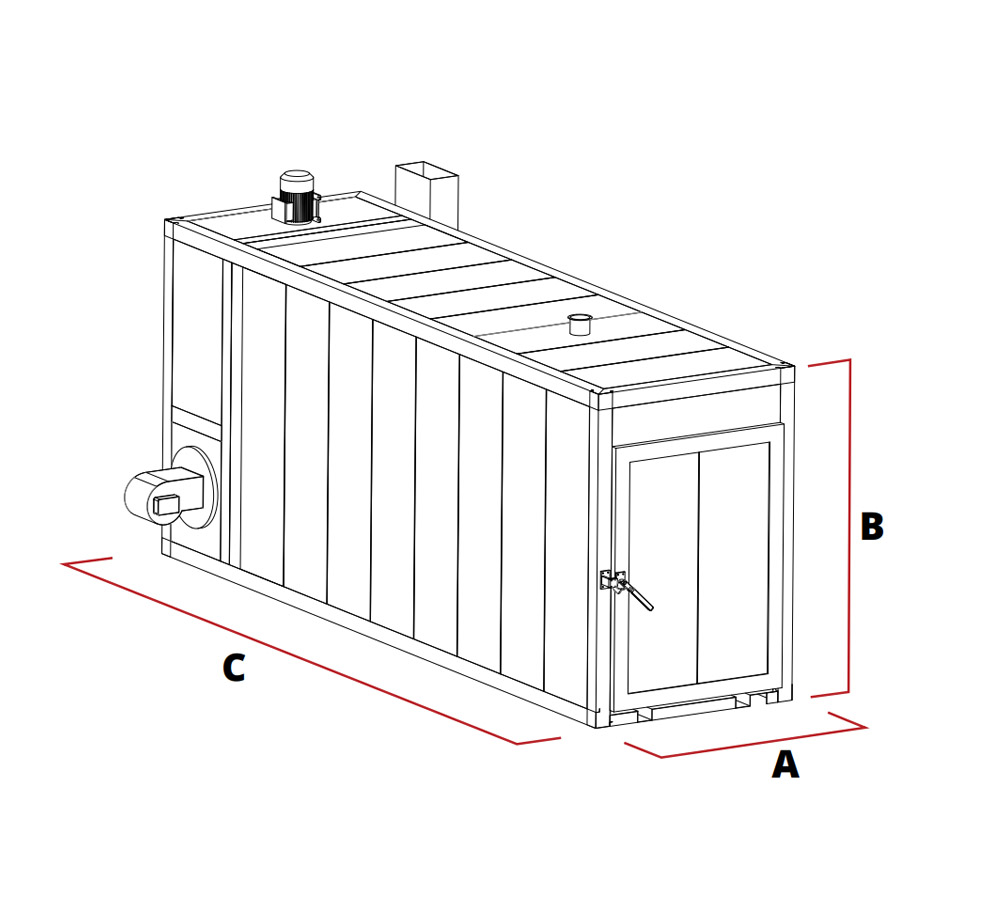 B

C

A