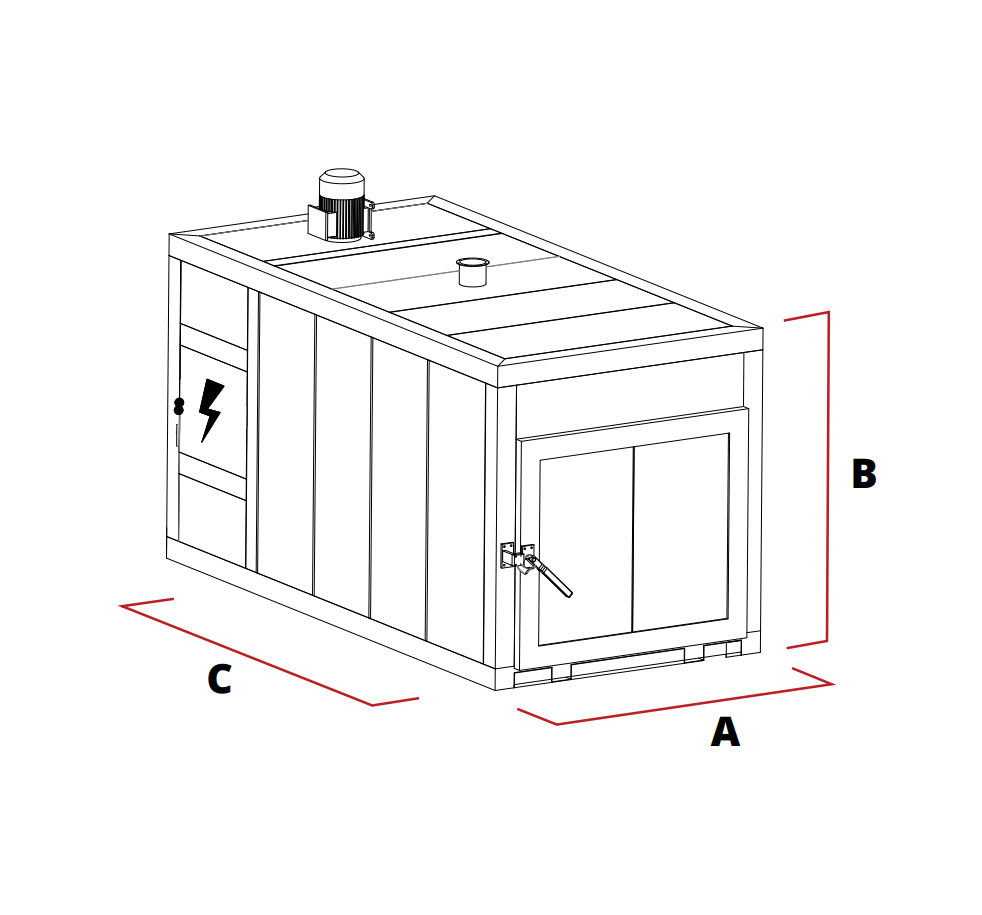 B
C
A