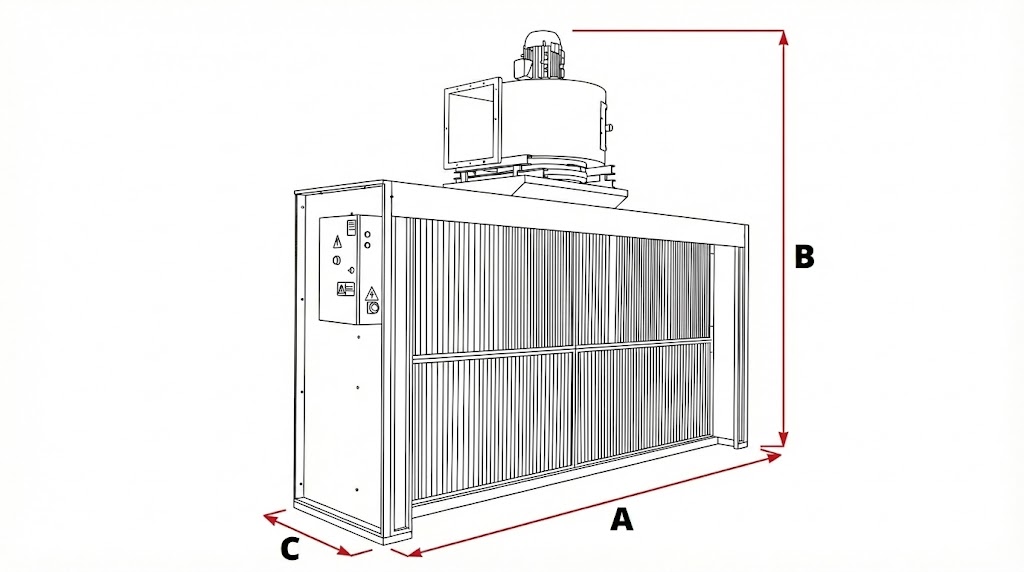 B
A
C